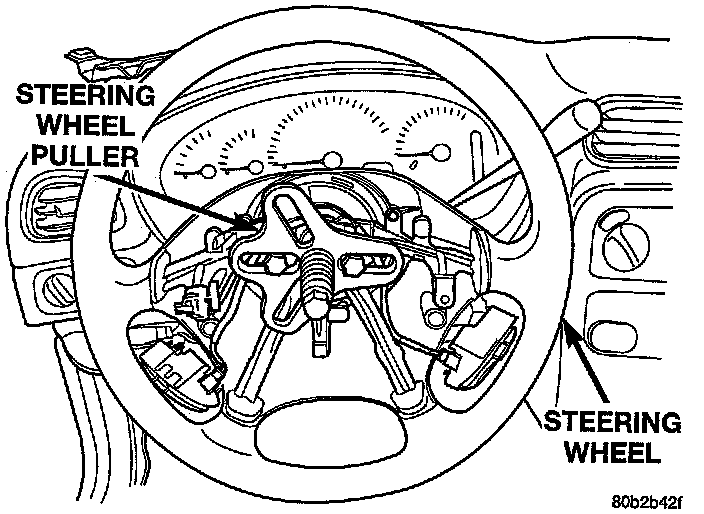 STEERING WHEEL PULLER

STEERING WHEEL

80b2b42f