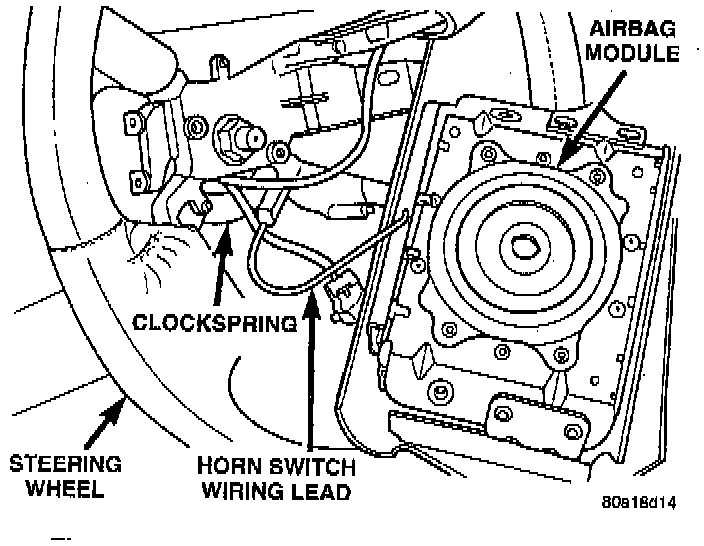 AIRBAG MODULE

CLOCKSPRING

STEERING WHEEL

HORN SWITCH WIRING LEAD

80a18d14