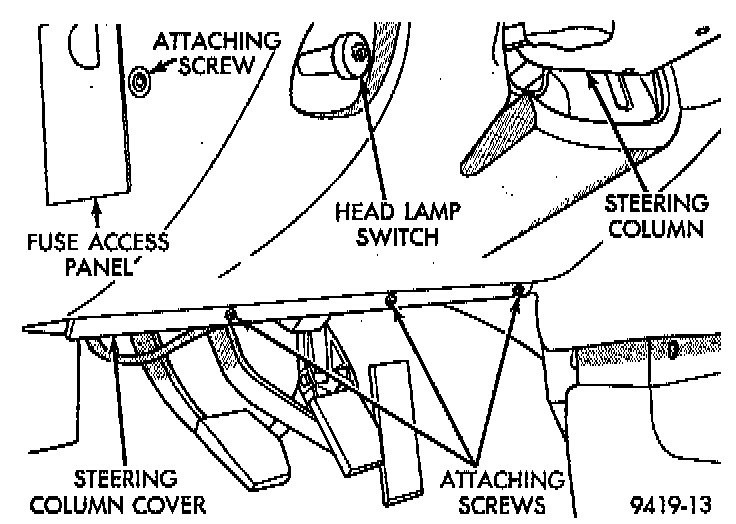 ATTACHING SCREW

HEAD LAMP SWITCH

STEERING COLUMN

FUSE ACCESS PANEL

STEERING COLUMN COVER

ATTACHING SCREWS

9419-13