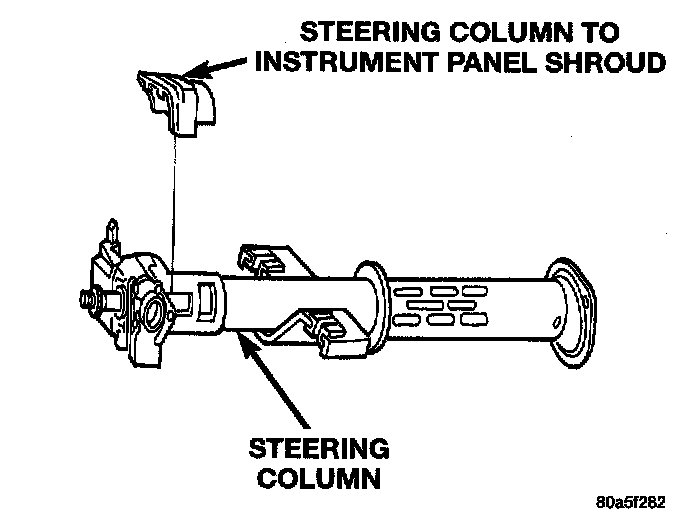 STEERING COLUMN TO INSTRUMENT PANEL SHROUD

STEERING COLUMN

80a5f282