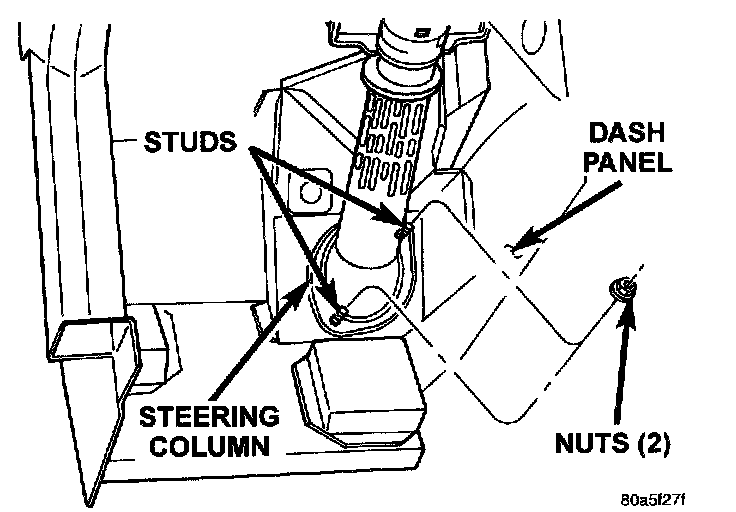 STUDS

DASH PANEL

STEERING COLUMN

NUTS (2)

80a5f27f