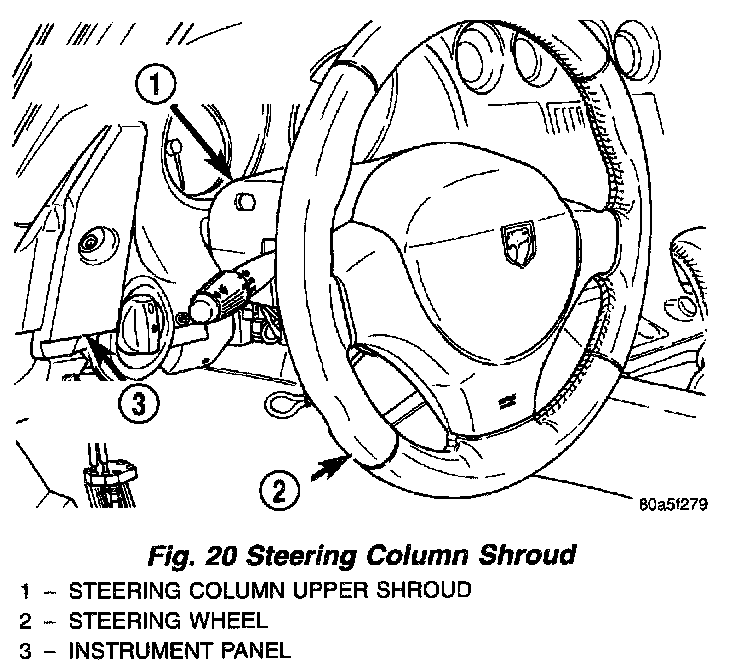 1

3

2

80a5f279

Fig. 20 Steering Column Shroud

1 – STEERING COLUMN UPPER SHROUD
2 – STEERING WHEEL
3 – INSTRUMENT PANEL