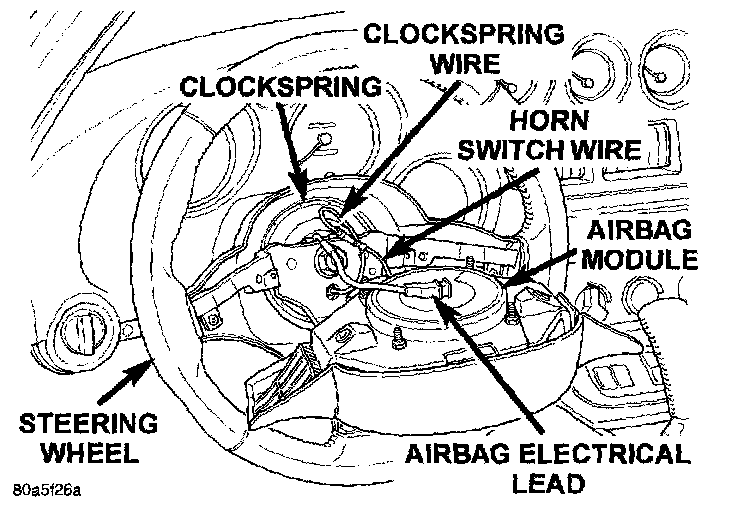 CLOCKSPRING WIRE

CLOCKSPRING

HORN SWITCH WIRE

AIRBAG MODULE

STEERING WHEEL

AIRBAG ELECTRICAL LEAD

80a5f26a