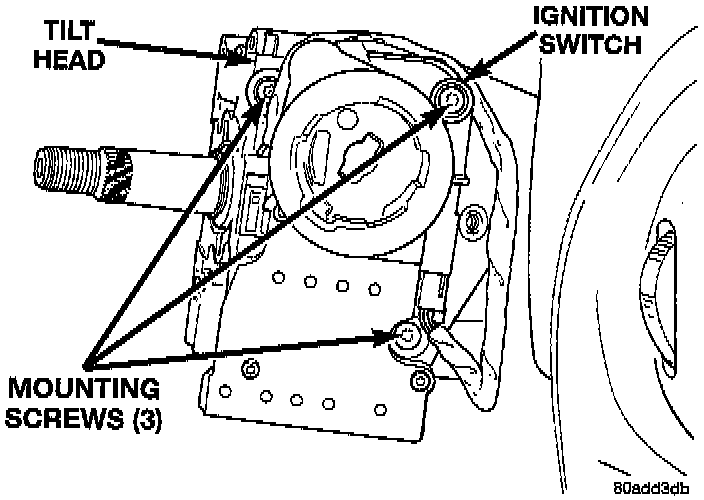 TILT HEAD

IGNITION SWITCH

MOUNTING SCREWS (3)

80add3db