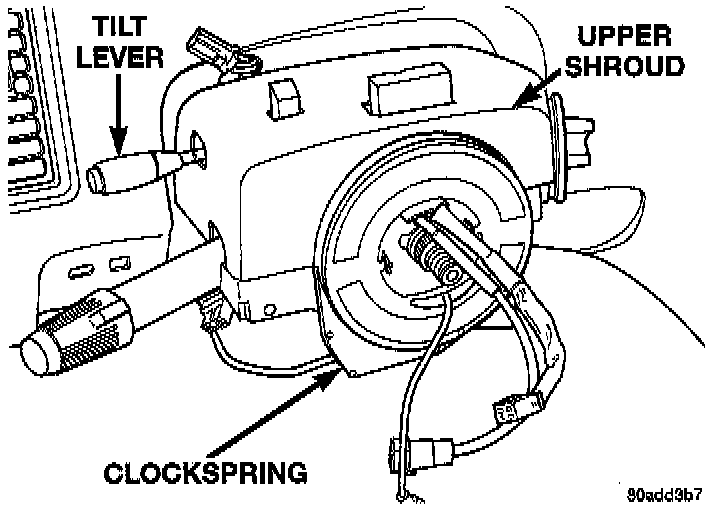 TILT LEVER

UPPER SHROUD

CLOCKSPRING

80add3b7