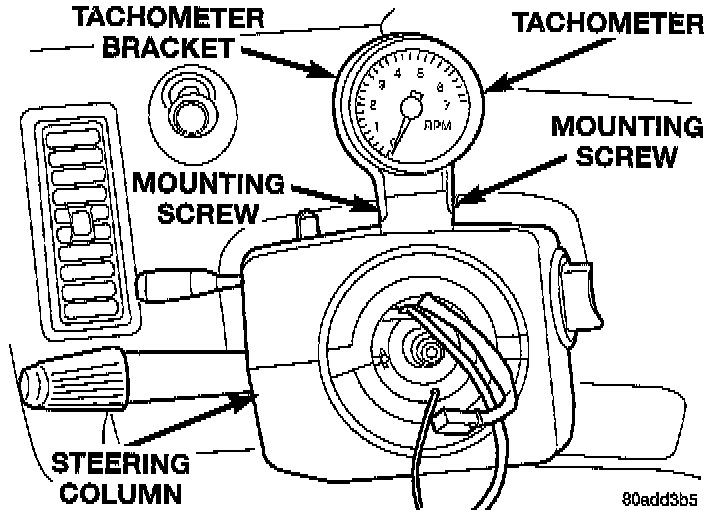 TACHOMETER BRACKET

TACHOMETER

1 2 3 4 5 6 7 RPM

MOUNTING SCREW

MOUNTING SCREW

STEERING COLUMN

80add3b5