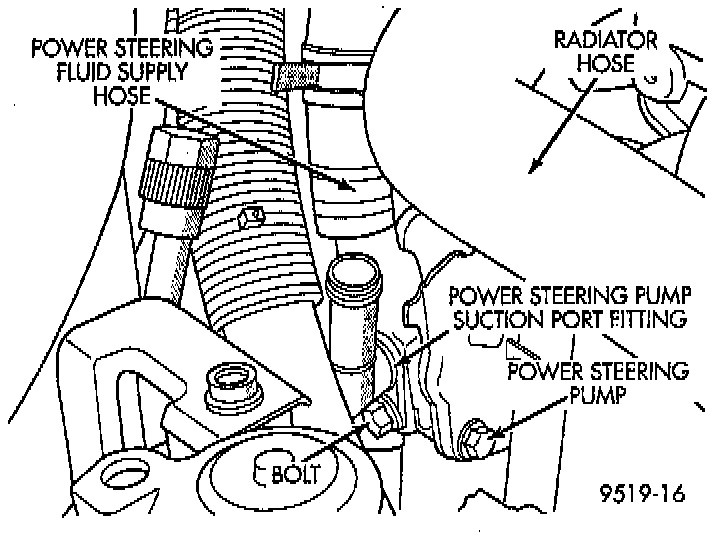 POWER STEERING FLUID SUPPLY HOSE

RADIATOR HOSE

POWER STEERING PUMP SUCTION PORT FITTING

POWER STEERING PUMP

BOLT

9519-16