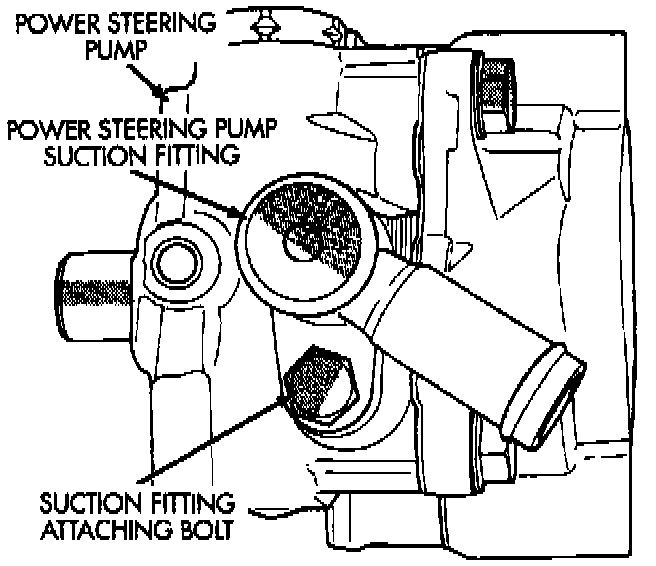 POWER STEERING PUMP

POWER STEERING PUMP SUCTION FITTING

SUCTION FITTING ATTACHING BOLT