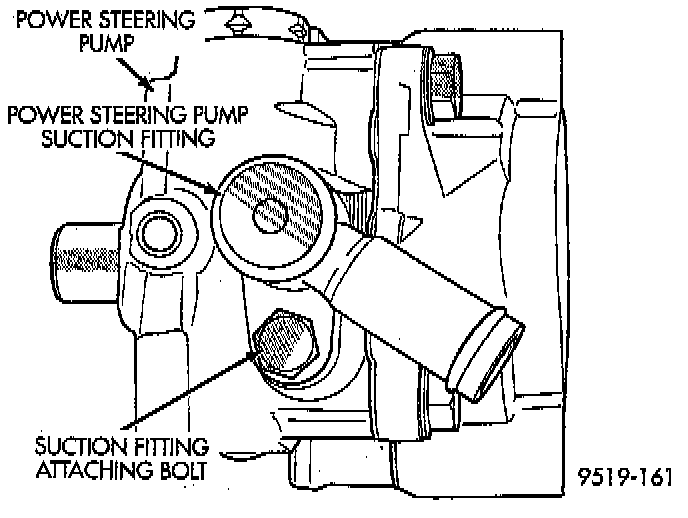 POWER STEERING PUMP

POWER STEERING PUMP SUCTION FITTING

SUCTION FITTING ATTACHING BOLT

9519-161