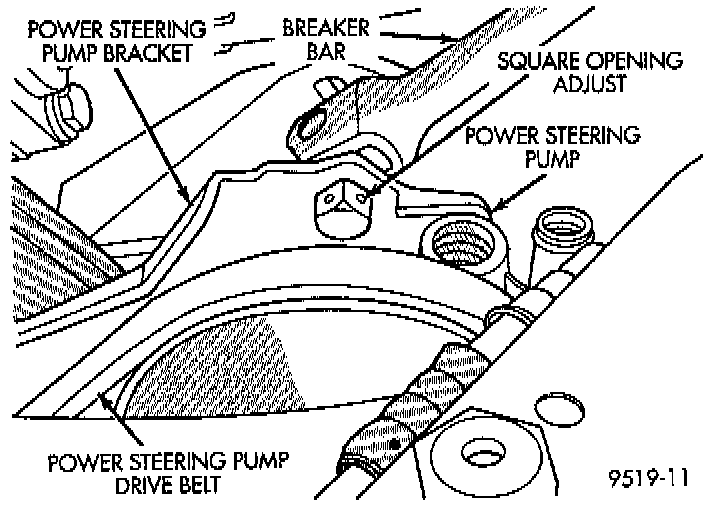 POWER STEERING PUMP BRACKET

BREAKER BAR

SQUARE OPENING ADJUST

POWER STEERING PUMP

POWER STEERING PUMP DRIVE BELT

9519-11