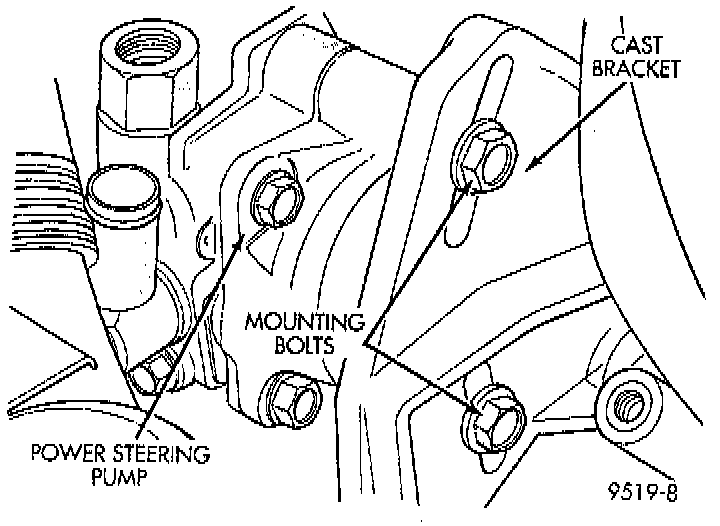 CAST BRACKET

MOUNTING BOLTS

POWER STEERING PUMP

9519-8