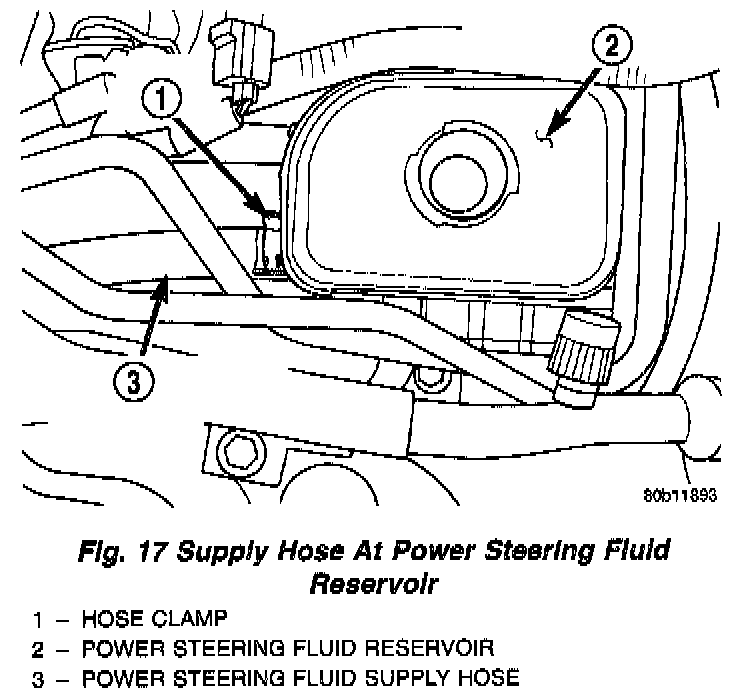 1

2

3

80b11893

Fig. 17 Supply Hose At Power Steering Fluid Reservoir

1 – HOSE CLAMP
2 – POWER STEERING FLUID RESERVOIR
3 – POWER STEERING FLUID SUPPLY HOSE