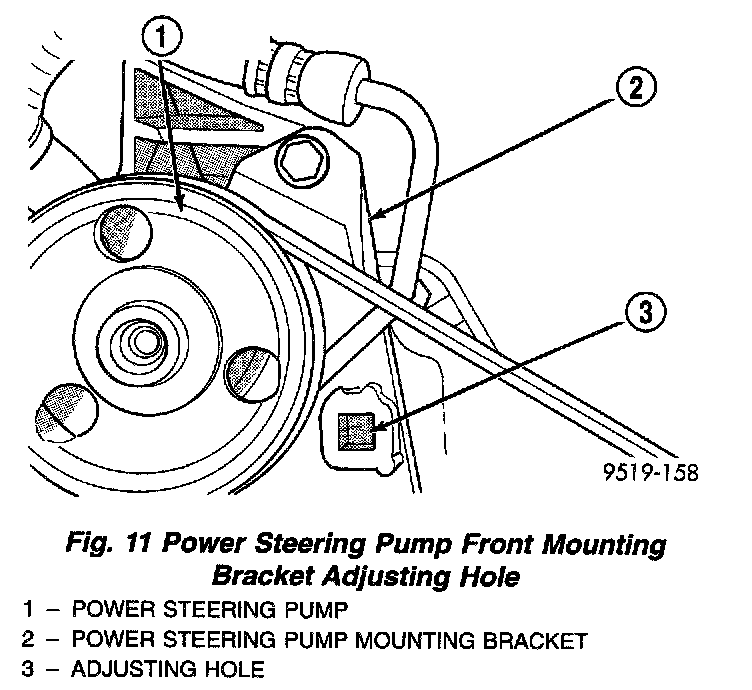 1

2

3

9519-158

Fig. 11 Power Steering Pump Front Mounting Bracket Adjusting Hole

1 – POWER STEERING PUMP
2 – POWER STEERING PUMP MOUNTING BRACKET
3 – ADJUSTING HOLE