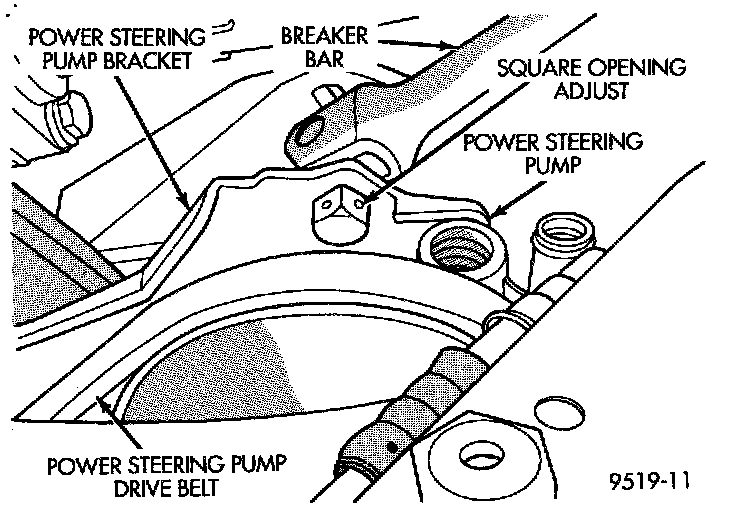 POWER STEERING PUMP BRACKET

BREAKER BAR

SQUARE OPENING ADJUST

POWER STEERING PUMP

POWER STEERING PUMP DRIVE BELT

9519-11