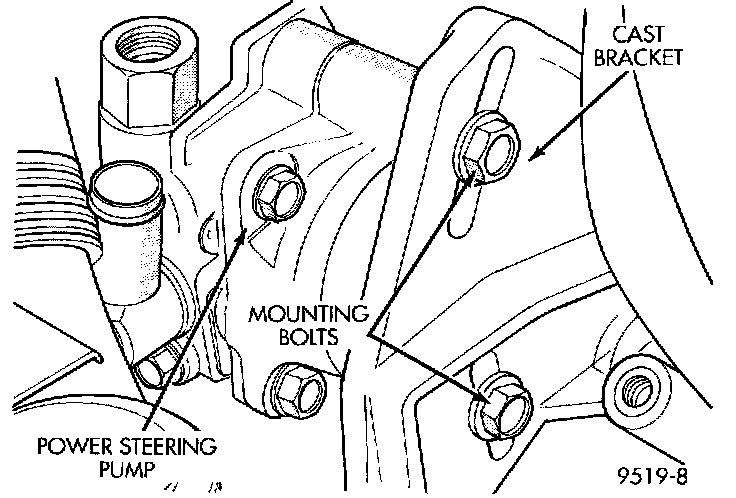 CAST BRACKET

MOUNTING BOLTS

POWER STEERING PUMP

9519-8