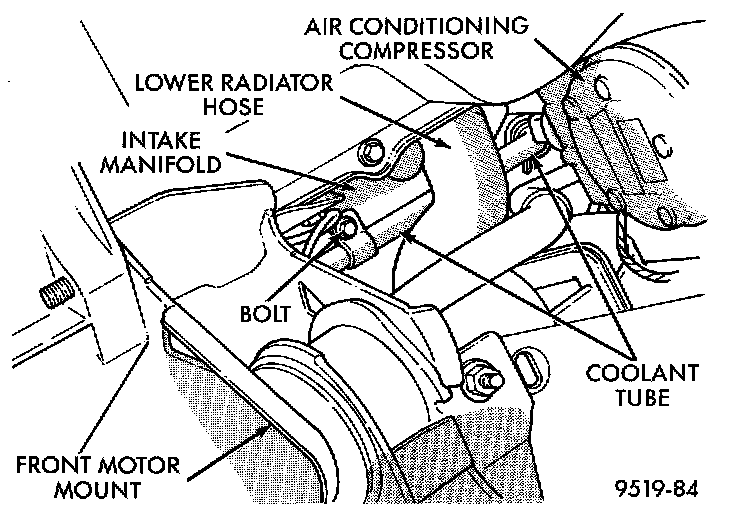 AIR CONDITIONING COMPRESSOR

LOWER RADIATOR HOSE

INTAKE MANIFOLD

BOLT

COOLANT TUBE

FRONT MOTOR MOUNT

9519-84