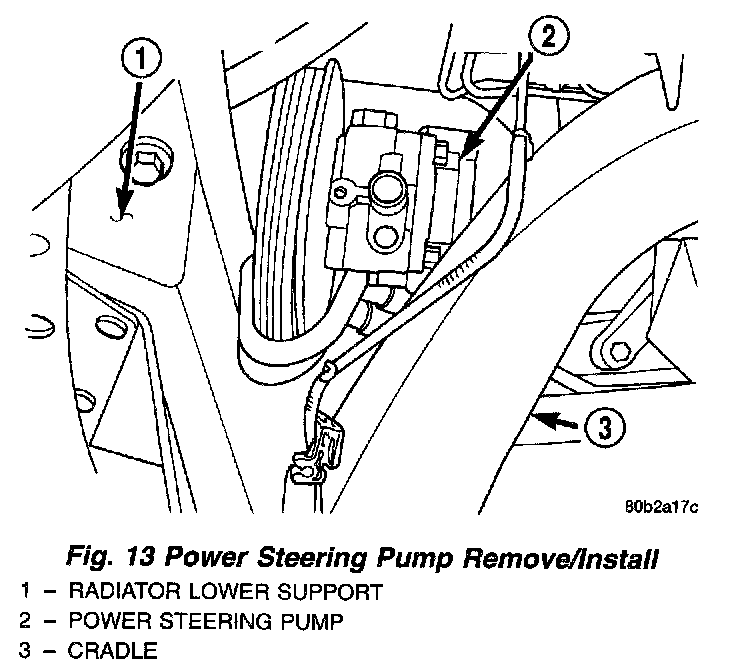 1

2

3

80b2a17c

Fig. 13 Power Steering Pump Remove/Install

1 – RADIATOR LOWER SUPPORT
2 – POWER STEERING PUMP
3 – CRADLE