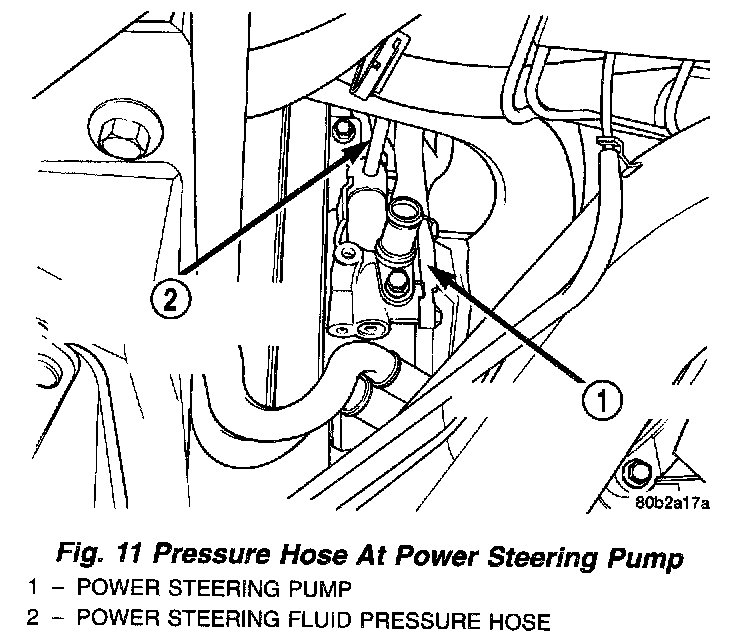 2

1

80b2a17a

Fig. 11 Pressure Hose At Power Steering Pump

1 – POWER STEERING PUMP

2 – POWER STEERING FLUID PRESSURE HOSE