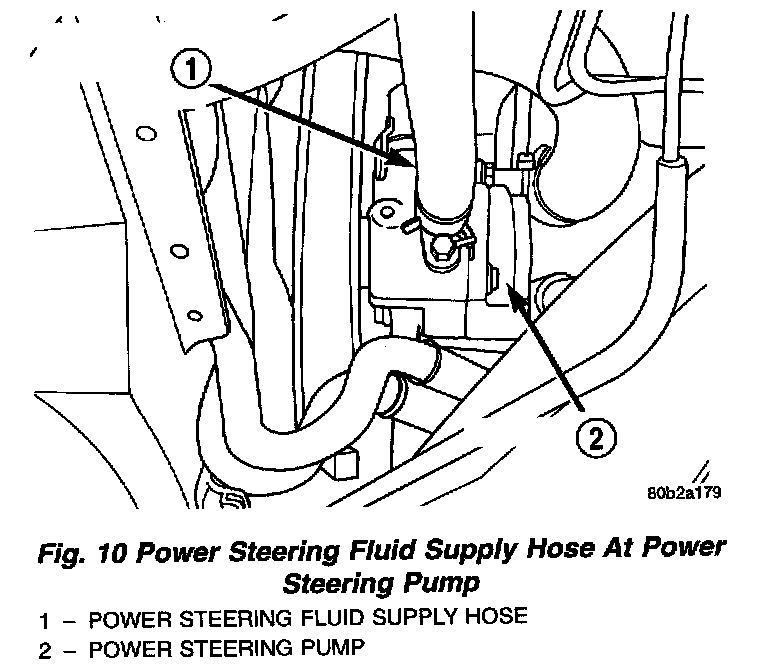 1

2

80b2a179

Fig. 10 Power Steering Fluid Supply Hose At Power Steering Pump

1 – POWER STEERING FLUID SUPPLY HOSE
2 – POWER STEERING PUMP