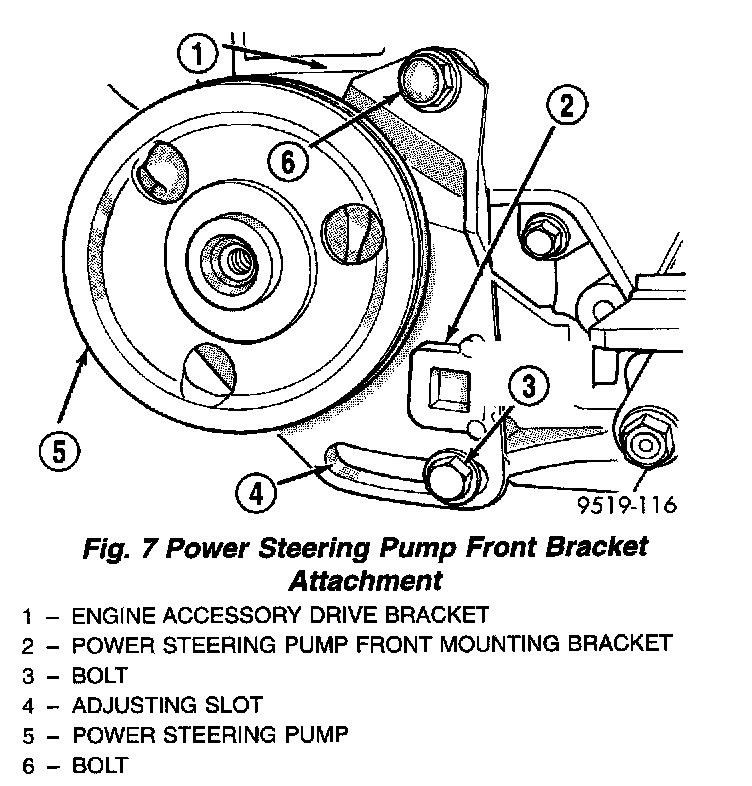 1
2
6
3
5
4
9519-116

Fig. 7 Power Steering Pump Front Bracket Attachment

1 – ENGINE ACCESSORY DRIVE BRACKET
2 – POWER STEERING PUMP FRONT MOUNTING BRACKET
3 – BOLT
4 – ADJUSTING SLOT
5 – POWER STEERING PUMP
6 – BOLT