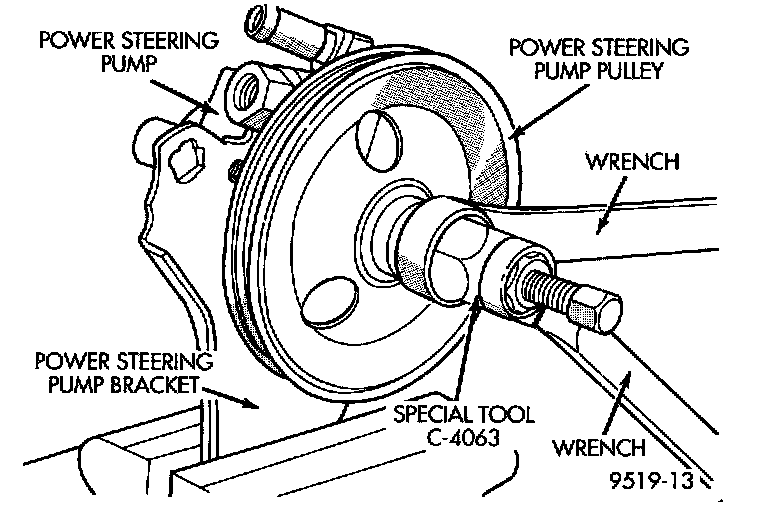 POWER STEERING PUMP

POWER STEERING PUMP PULLEY

WRENCH

POWER STEERING PUMP BRACKET

SPECIAL TOOL C-4063

WRENCH

9519-13