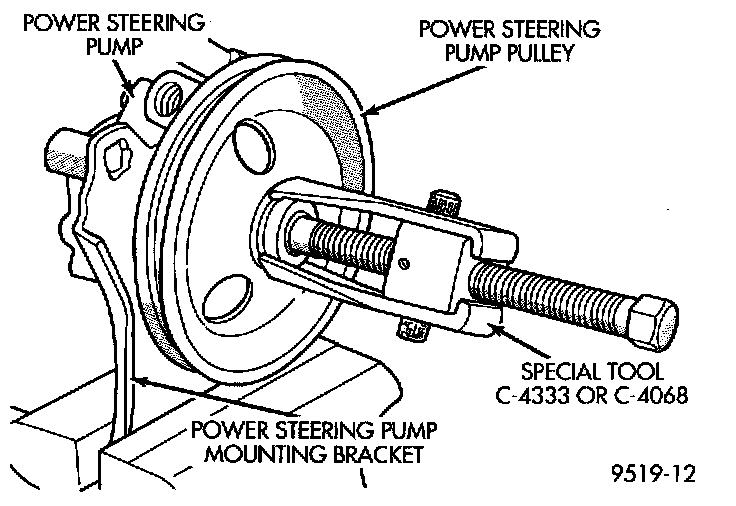 POWER STEERING PUMP

POWER STEERING PUMP PULLEY

SPECIAL TOOL C-4333 OR C-4068

POWER STEERING PUMP MOUNTING BRACKET

9519-12