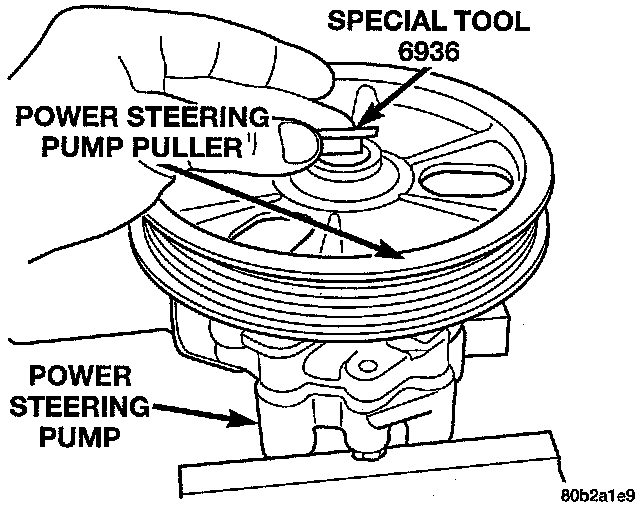 SPECIAL TOOL
6936

POWER STEERING
PUMP PULLER

POWER
STEERING
PUMP

80b2a1e9