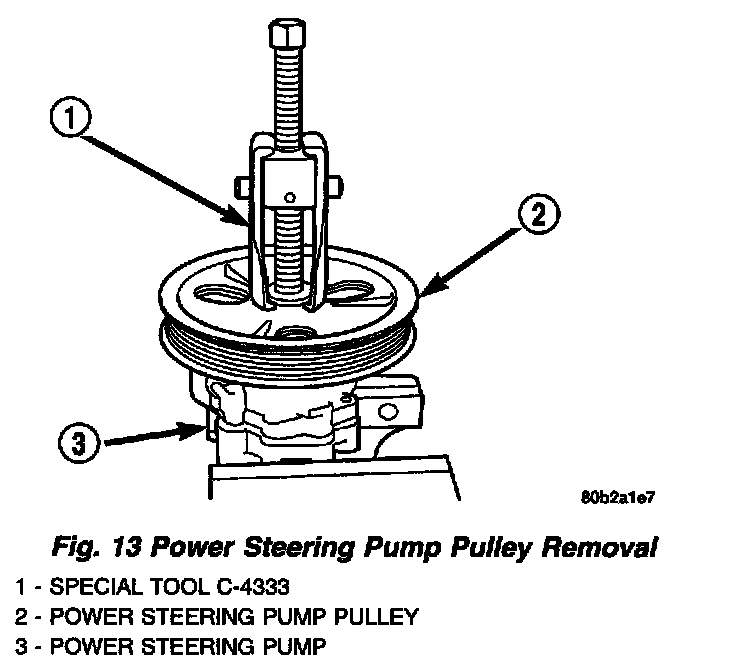 1

2

3

80b2a1e7

Fig. 13 Power Steering Pump Pulley Removal

1 - SPECIAL TOOL C-4333
2 - POWER STEERING PUMP PULLEY
3 - POWER STEERING PUMP