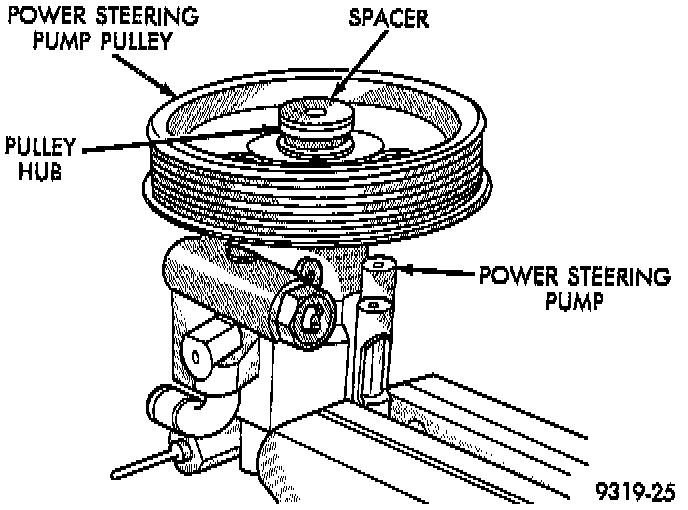 POWER STEERING PUMP PULLEY

SPACER

PULLEY HUB

POWER STEERING PUMP

9319-25