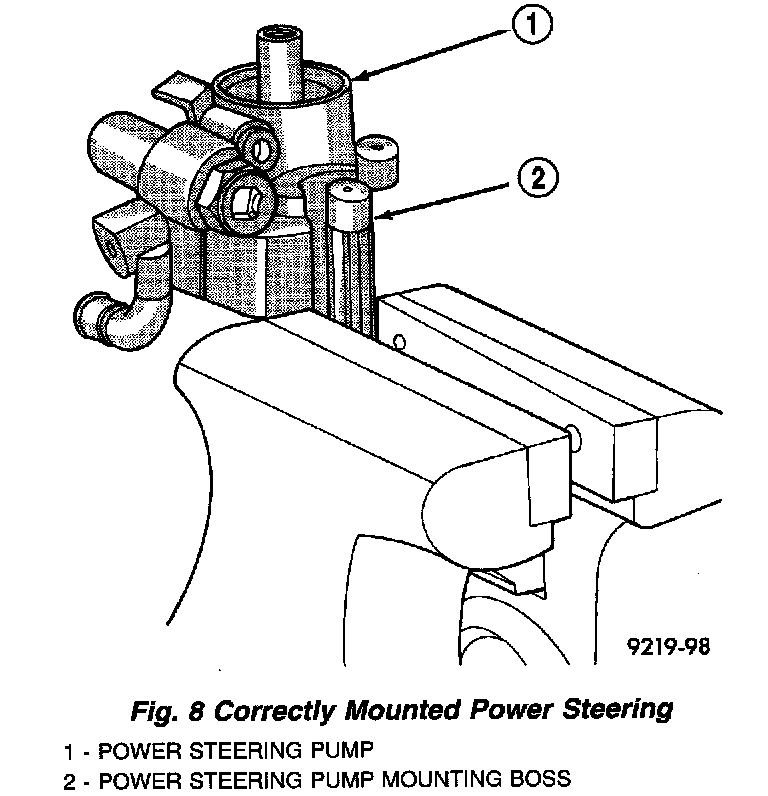 1

2

9219-98

Fig. 8 Correctly Mounted Power Steering

1 - POWER STEERING PUMP
2 - POWER STEERING PUMP MOUNTING BOSS