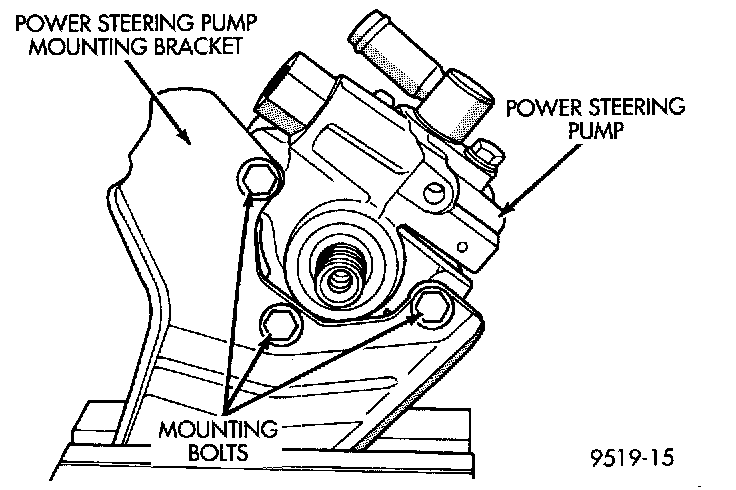 POWER STEERING PUMP MOUNTING BRACKET

POWER STEERING PUMP

MOUNTING BOLTS

9519-15