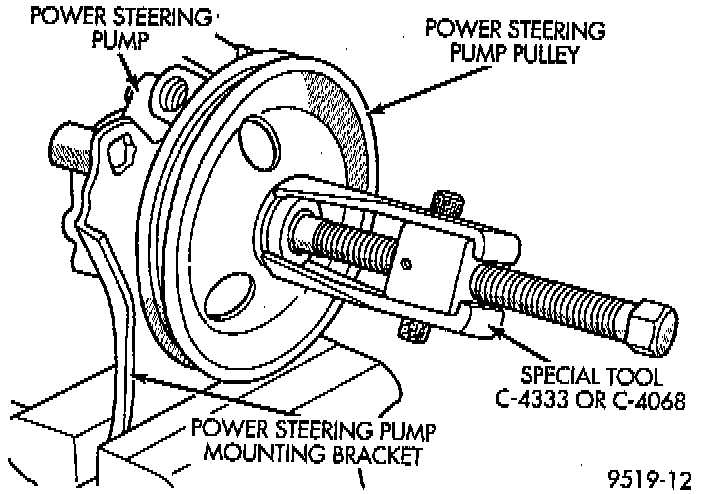 POWER STEERING PUMP

POWER STEERING PUMP PULLEY

SPECIAL TOOL C-4333 OR C-4068

POWER STEERING PUMP MOUNTING BRACKET

9519-12