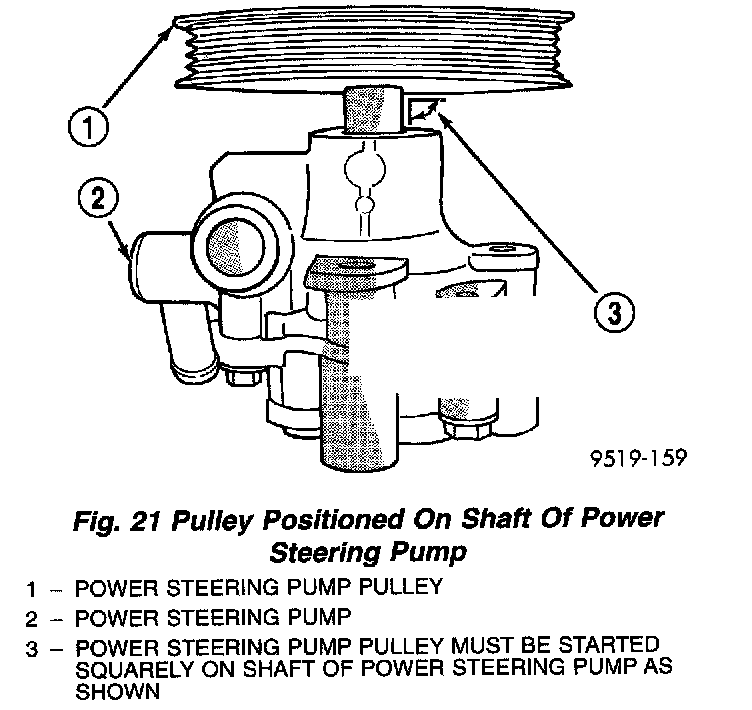 1

2

3

9519-159

Fig. 21 Pulley Positioned On Shaft Of Power Steering Pump

1 – POWER STEERING PUMP PULLEY

2 – POWER STEERING PUMP

3 – POWER STEERING PUMP PULLEY MUST BE STARTED SQUARELY ON SHAFT OF POWER STEERING PUMP AS SHOWN