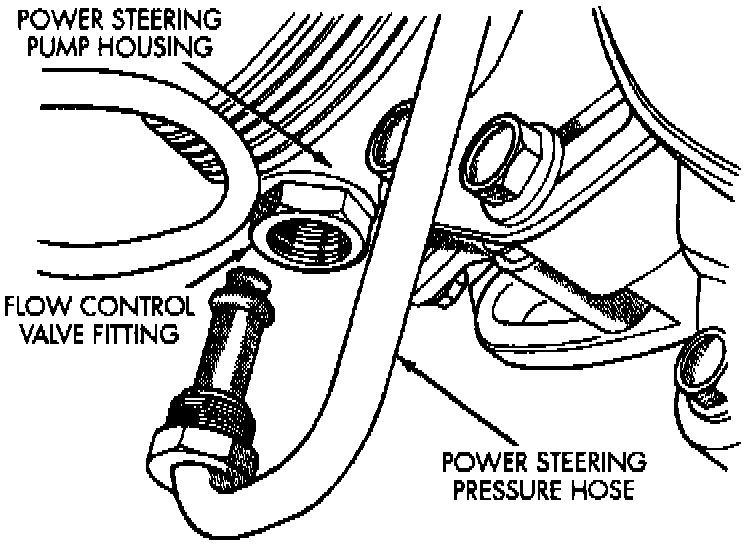 POWER STEERING PUMP HOUSING

FLOW CONTROL VALVE FITTING

POWER STEERING PRESSURE HOSE