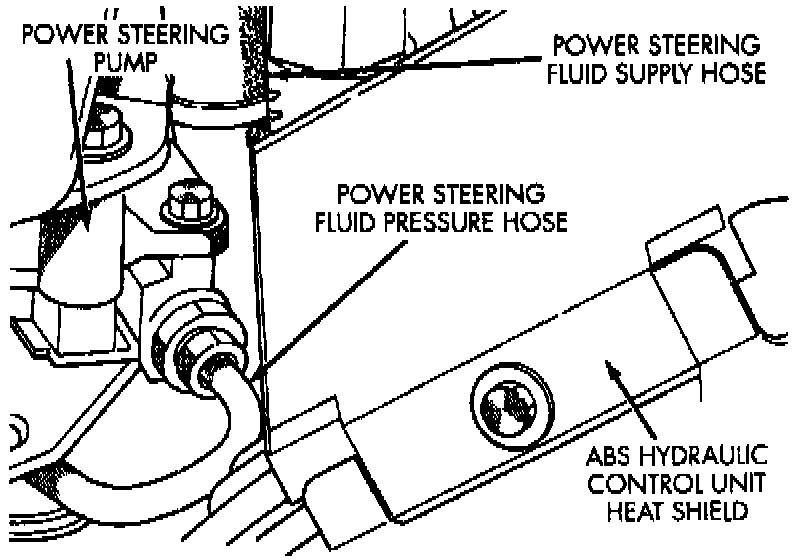 POWER STEERING PUMP

POWER STEERING FLUID SUPPLY HOSE

POWER STEERING FLUID PRESSURE HOSE

ABS HYDRAULIC CONTROL UNIT HEAT SHIELD