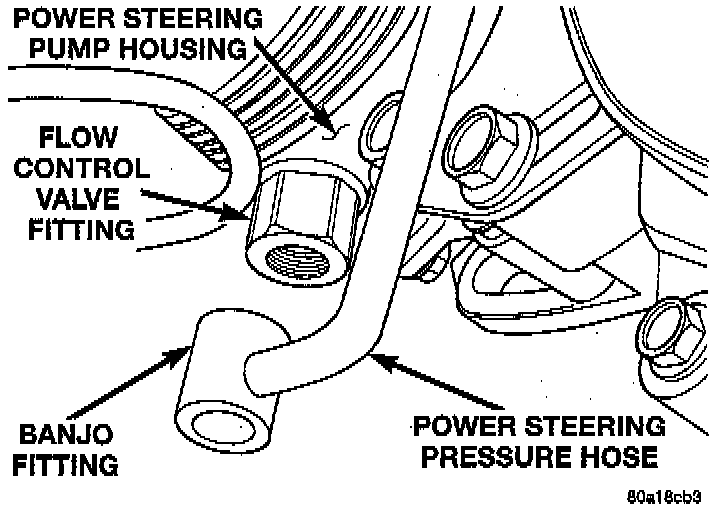 POWER STEERING PUMP HOUSING

FLOW CONTROL VALVE FITTING

BANJO FITTING

POWER STEERING PRESSURE HOSE

80a18cb3