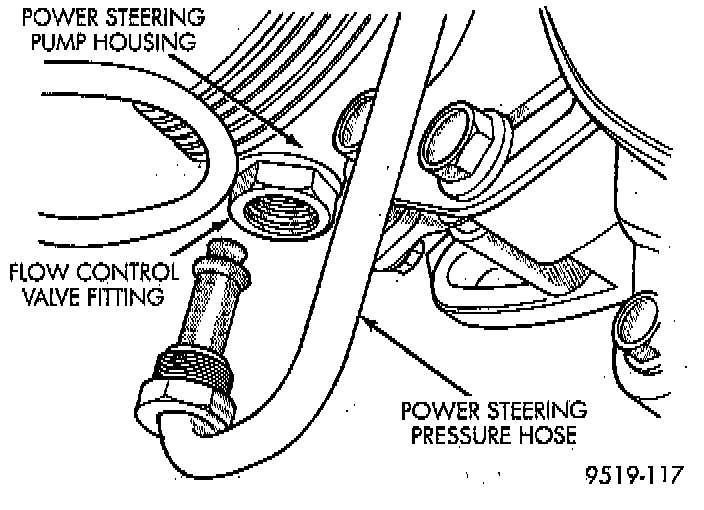 POWER STEERING PUMP HOUSING

FLOW CONTROL VALVE FITTING

POWER STEERING PRESSURE HOSE

9519-117