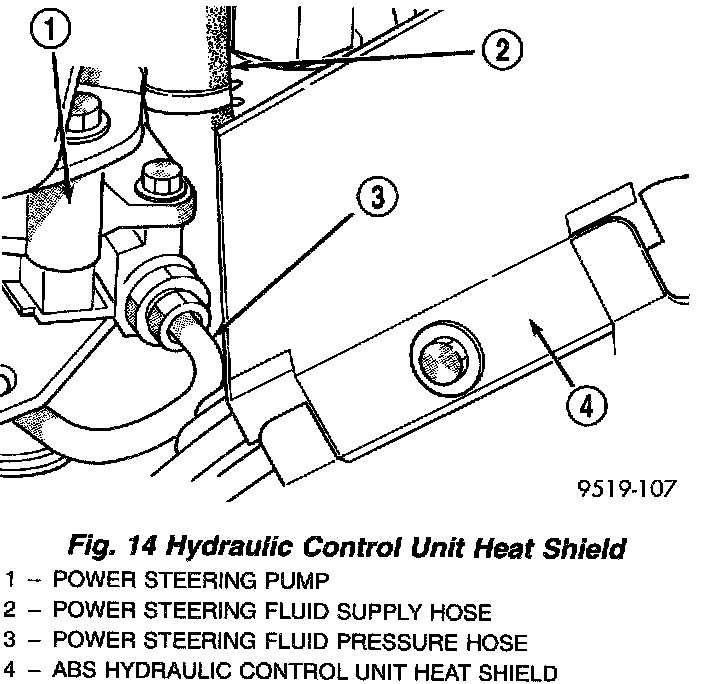 1
2
3
4
9519-107

Fig. 14 Hydraulic Control Unit Heat Shield
1 – POWER STEERING PUMP
2 – POWER STEERING FLUID SUPPLY HOSE
3 – POWER STEERING FLUID PRESSURE HOSE
4 – ABS HYDRAULIC CONTROL UNIT HEAT SHIELD