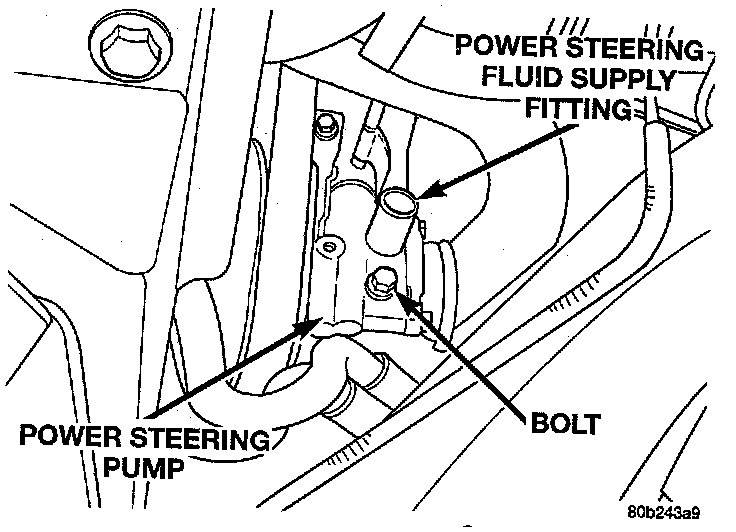 POWER STEERING FLUID SUPPLY FITTING

POWER STEERING PUMP

BOLT

80b243a9