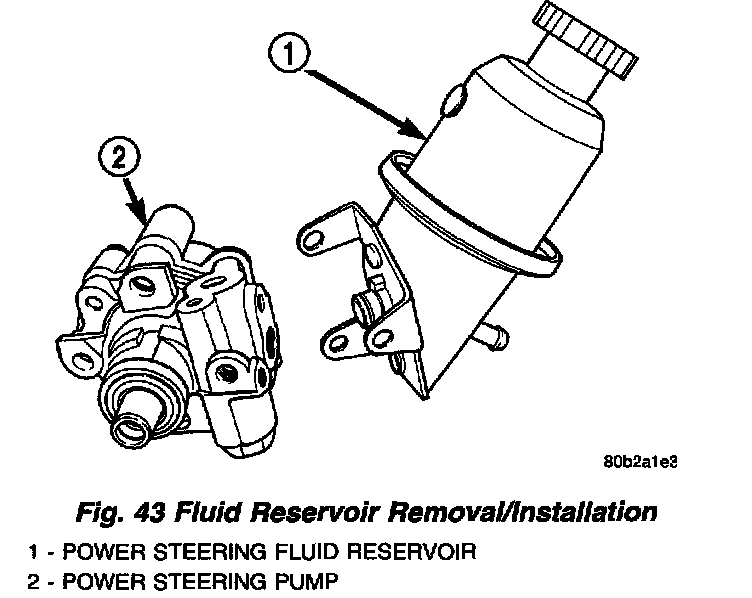 1

2

80b2a1e3

Fig. 43 Fluid Reservoir Removal/Installation

1 - POWER STEERING FLUID RESERVOIR
2 - POWER STEERING PUMP