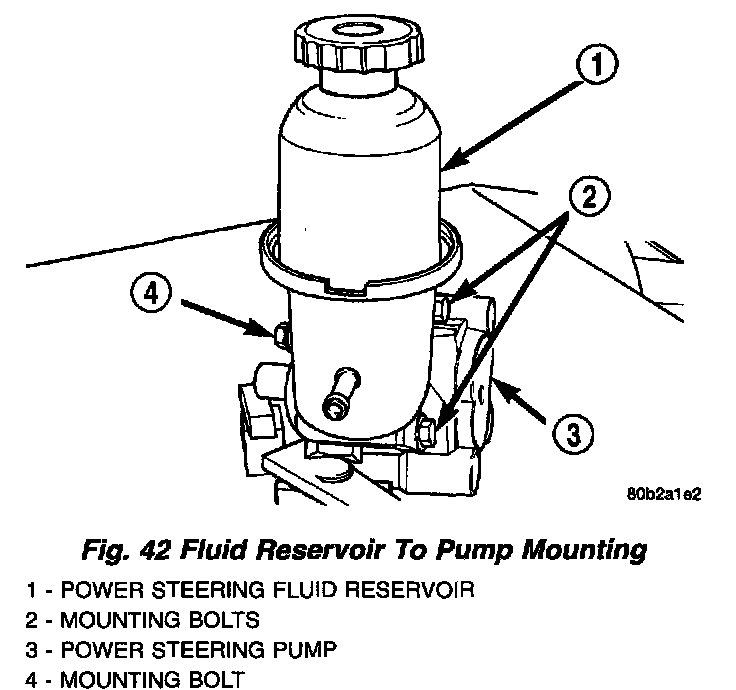 1

2

4

3

80b2a1e2

Fig. 42 Fluid Reservoir To Pump Mounting

1 - POWER STEERING FLUID RESERVOIR
2 - MOUNTING BOLTS
3 - POWER STEERING PUMP
4 - MOUNTING BOLT