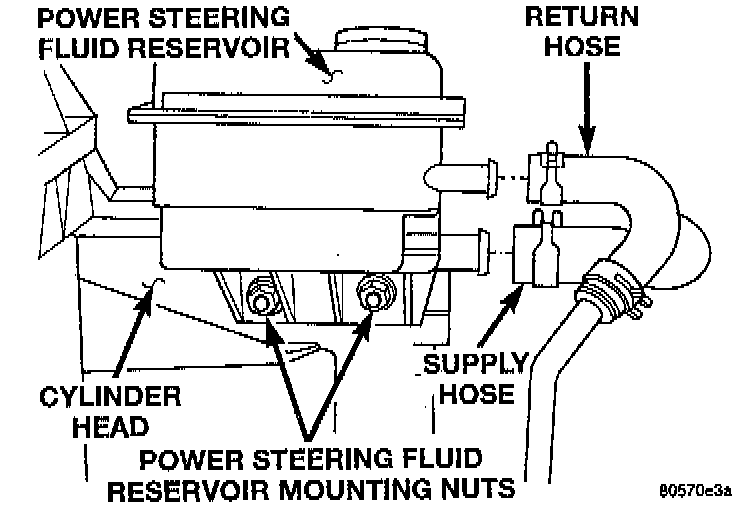 POWER STEERING
FLUID RESERVOIR

RETURN
HOSE

SUPPLY
HOSE

CYLINDER
HEAD

POWER STEERING FLUID
RESERVOIR MOUNTING NUTS

80570e3a