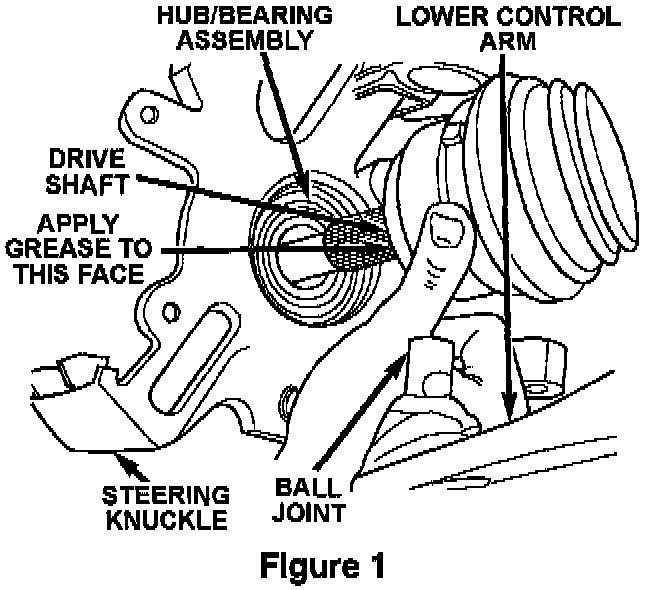 HUB/BEARING ASSEMBLY

LOWER CONTROL ARM

DRIVE SHAFT

APPLY GREASE TO THIS FACE

STEERING KNUCKLE

BALL JOINT

Figure 1