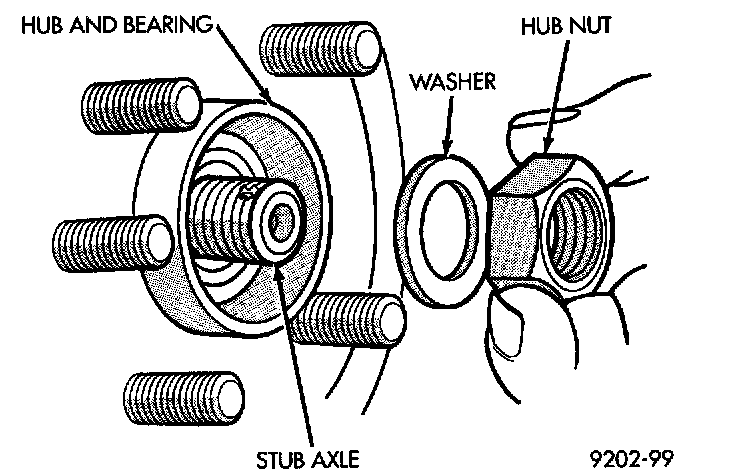 HUB AND BEARING
HUB NUT
WASHER
STUB AXLE
9202-99