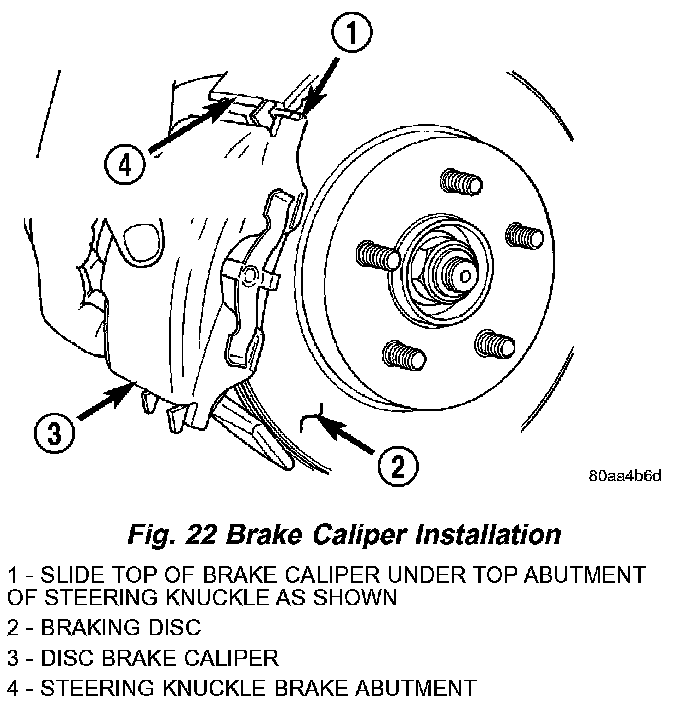 1

4

3

2

80aa4b6d

Fig. 22 Brake Caliper Installation

1 - SLIDE TOP OF BRAKE CALIPER UNDER TOP ABUTMENT OF STEERING KNUCKLE AS SHOWN

2 - BRAKING DISC

3 - DISC BRAKE CALIPER

4 - STEERING KNUCKLE BRAKE ABUTMENT