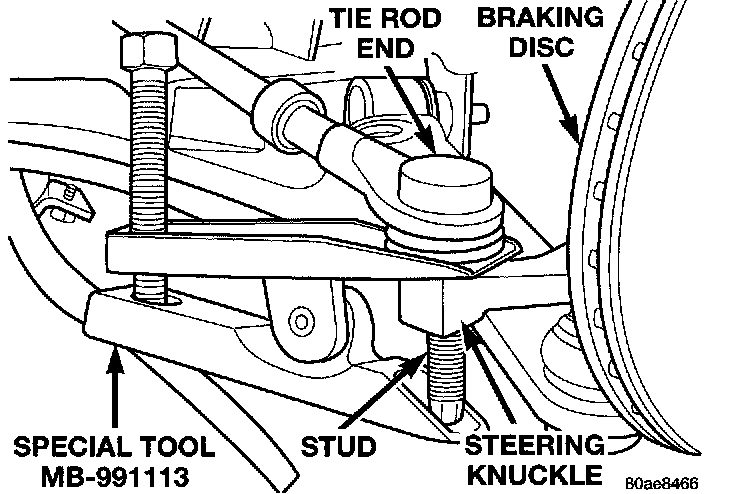 TIE ROD END

BRAKING DISC

SPECIAL TOOL MB-991113

STUD

STEERING KNUCKLE

80ae8466