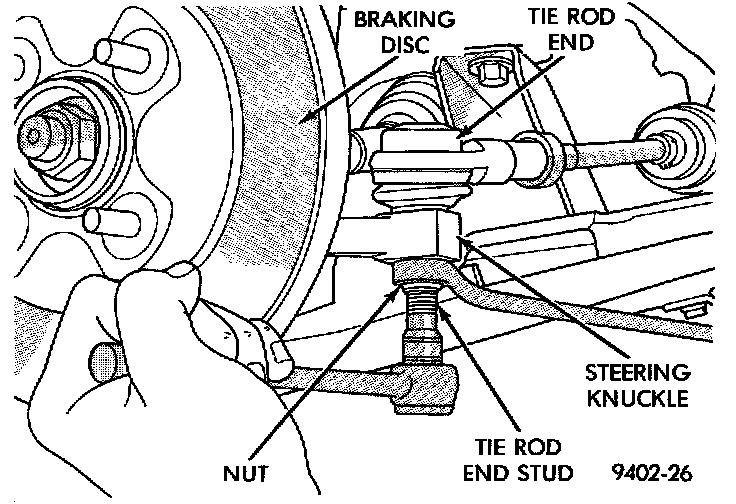 BRAKING DISC

TIE ROD END

STEERING KNUCKLE

NUT

TIE ROD END STUD

9402-26