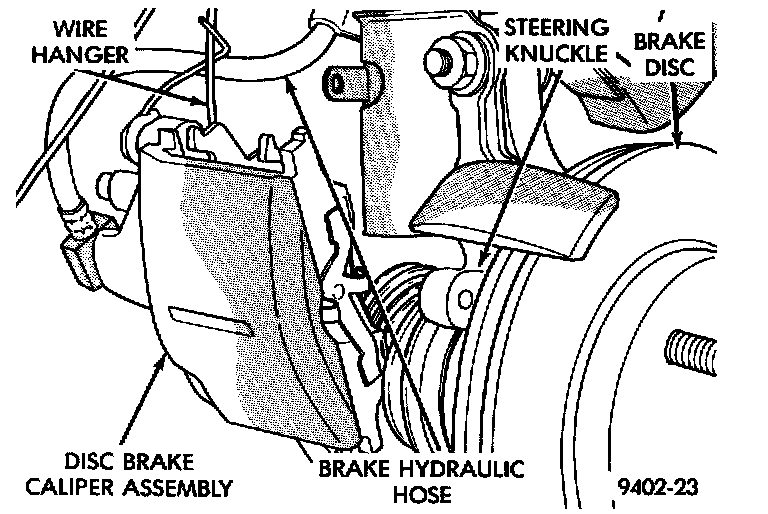 WIRE HANGER

STEERING KNUCKLE

BRAKE DISC

DISC BRAKE CALIPER ASSEMBLY

BRAKE HYDRAULIC HOSE

9402-23