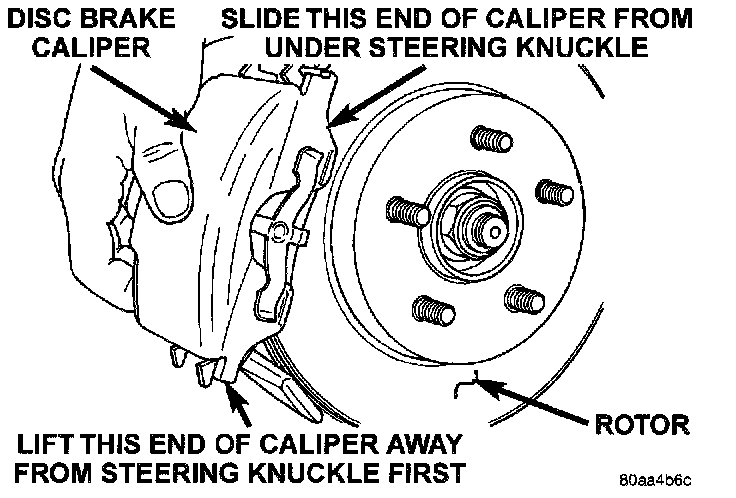 DISC BRAKE CALIPER

SLIDE THIS END OF CALIPER FROM UNDER STEERING KNUCKLE

ROTOR

LIFT THIS END OF CALIPER AWAY FROM STEERING KNUCKLE FIRST

80aa4b6c