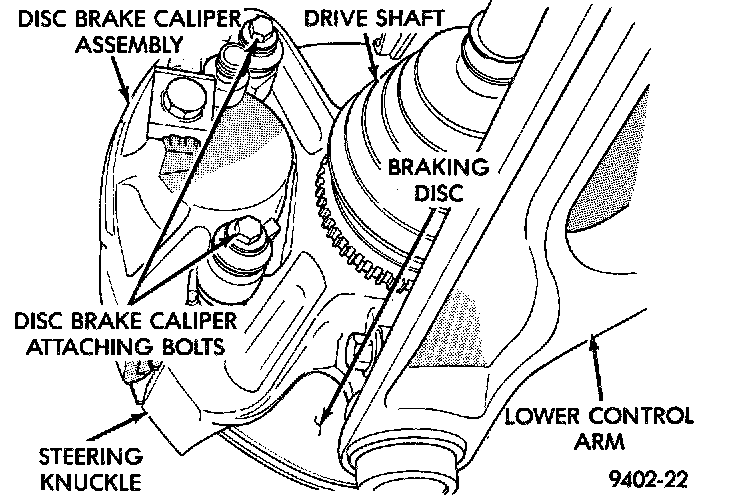 DISC BRAKE CALIPER ASSEMBLY

DRIVE SHAFT

BRAKING DISC

DISC BRAKE CALIPER ATTACHING BOLTS

LOWER CONTROL ARM

STEERING KNUCKLE

9402-22